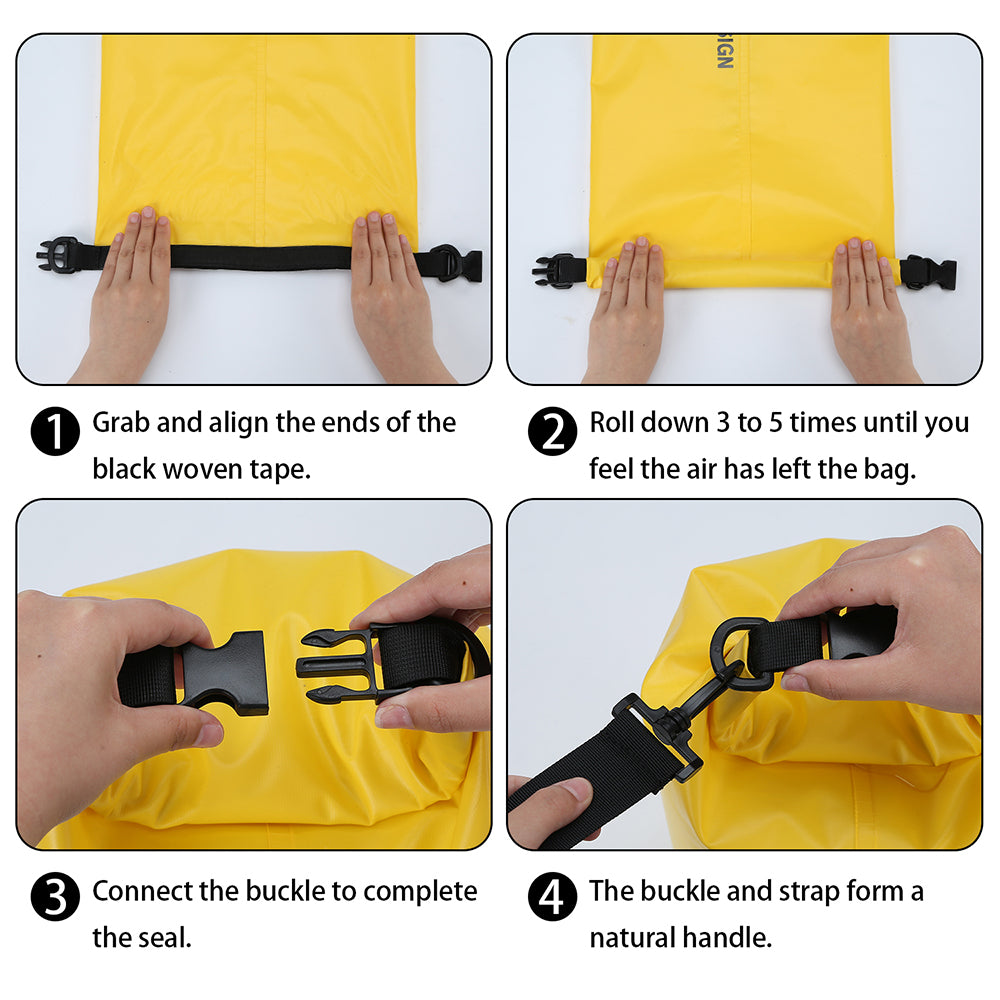 SIGN

1 Grab and align the ends of the black woven tape.

2 Roll down 3 to 5 times until you feel the air has left the bag.

3 Connect the buckle to complete the seal.

4 The buckle and strap form a natural handle.